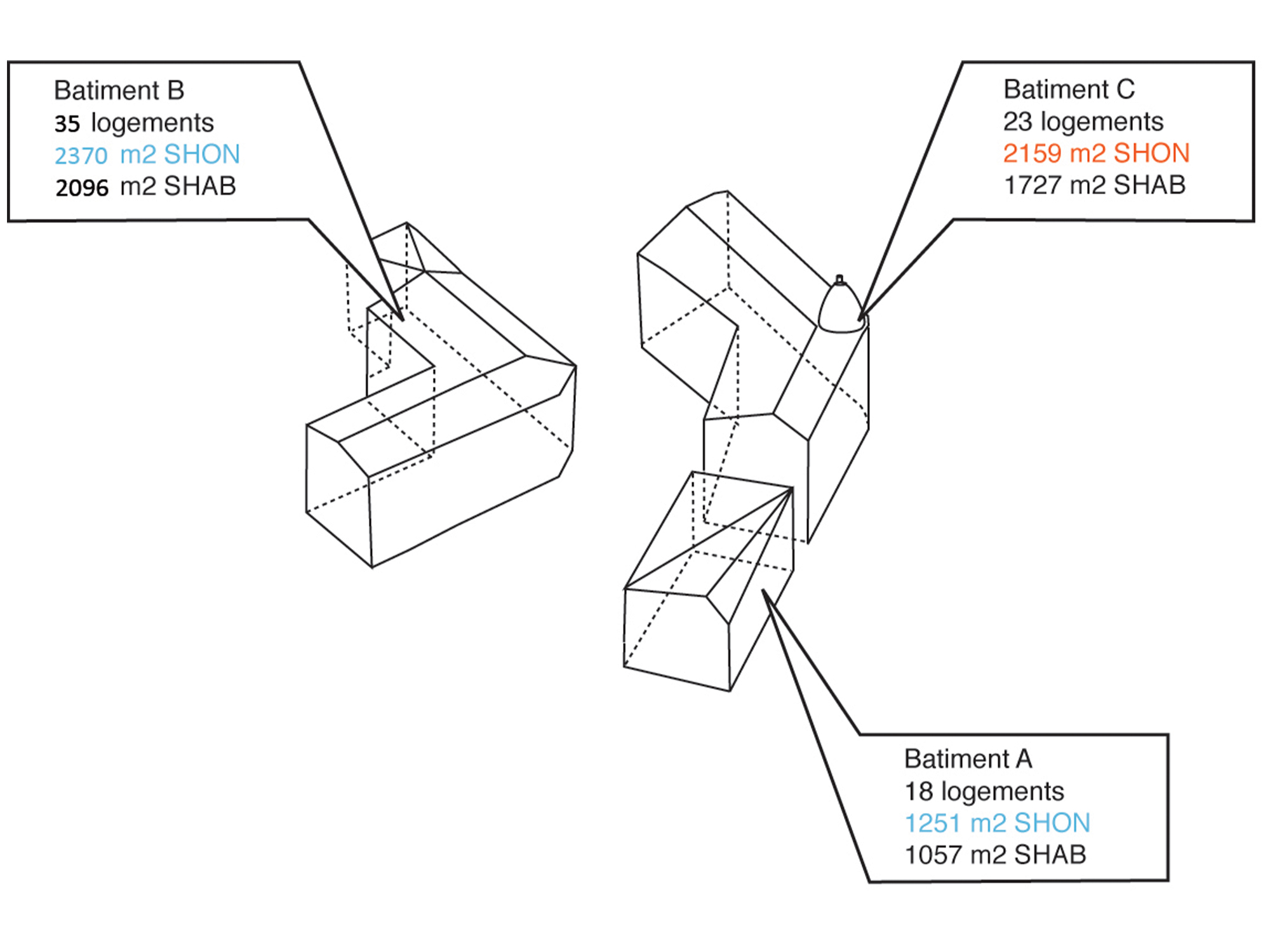 Batiment B
35 logements
2370 m2 SHON
2096 m2 SHAB

Batiment C
23 logements
2159 m2 SHON
1727 m2 SHAB

Batiment A
18 logements
1251 m2 SHON
1057 m2 SHAB